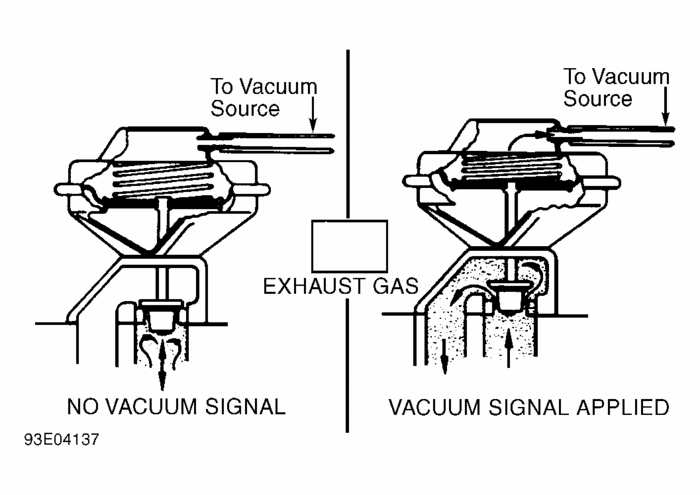 To Vacuum Source

To Vacuum Source

EXHAUST GAS

NO VACUUM SIGNAL

VACUUM SIGNAL APPLIED

93E04137