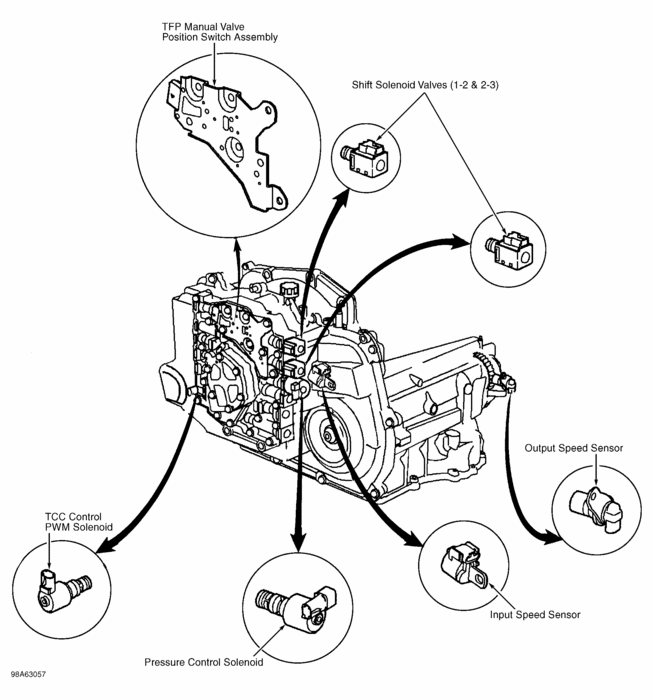 TFP Manual Valve
Position Switch Assembly

Shift Solenoid Valves (1-2 & 2-3)

Output Speed Sensor

TCC Control
PWM Solenoid

Input Speed Sensor

Pressure Control Solenoid

98A63057