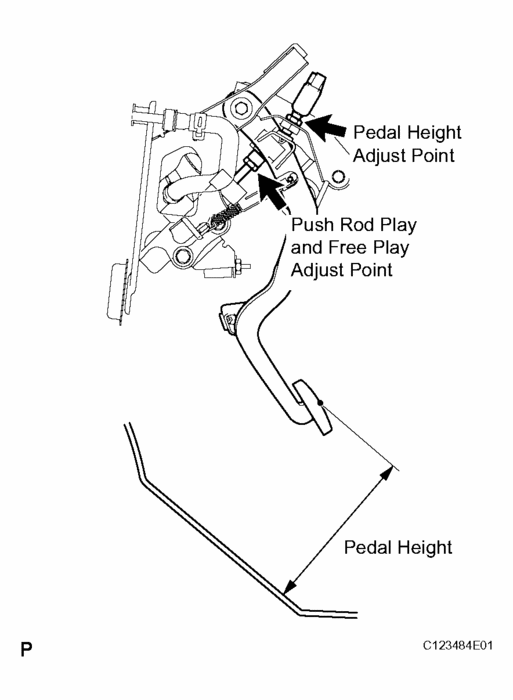 Pedal Height Adjust Point

Push Rod Play and Free Play Adjust Point

Pedal Height

P

C123484E01