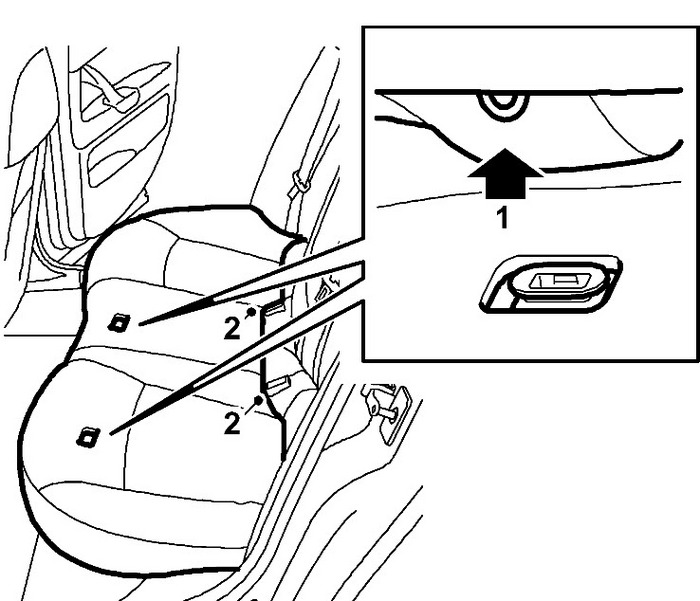 1

2

2