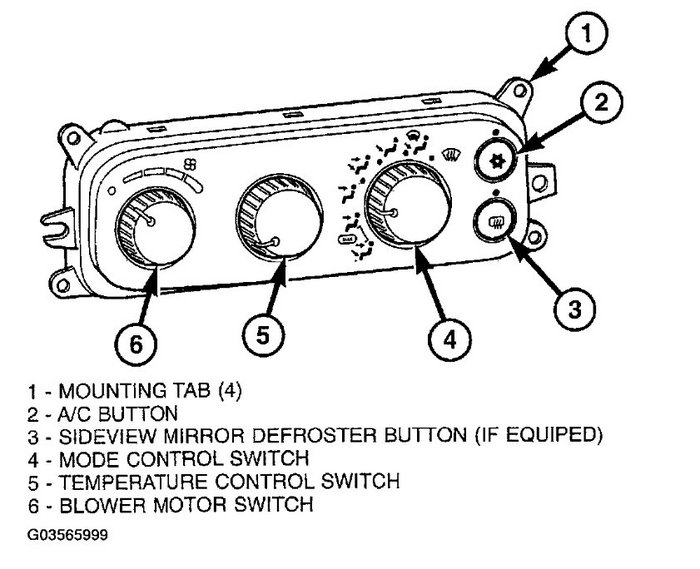 1
2
3
4
5
6

1 - MOUNTING TAB (4)
2 - A/C BUTTON
3 - SIDEVIEW MIRROR DEFROSTER BUTTON (IF EQUIPED)
4 - MODE CONTROL SWITCH
5 - TEMPERATURE CONTROL SWITCH
6 - BLOWER MOTOR SWITCH

G03565999