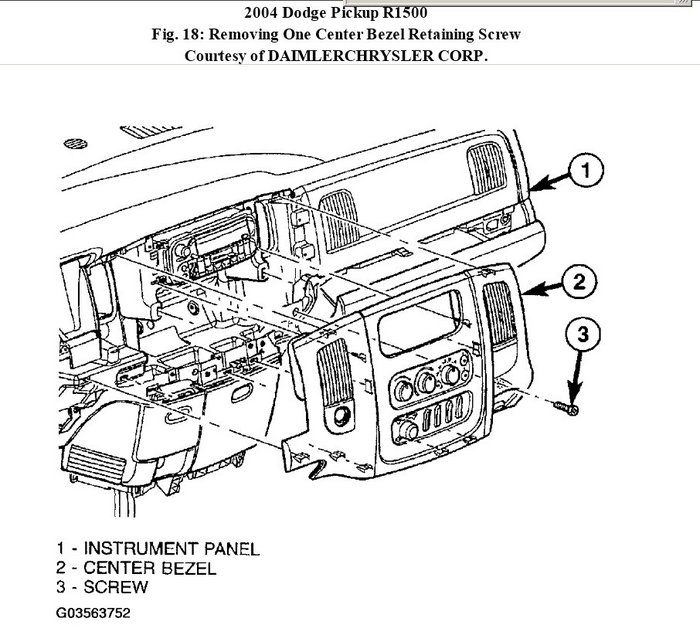 2004 Dodge Pickup R1500
Fig. 18: Removing One Center Bezel Retaining Screw
Courtesy of DAIMLERCHRYSLER CORP.

1
2
3

1 - INSTRUMENT PANEL
2 - CENTER BEZEL
3 - SCREW

G03563752