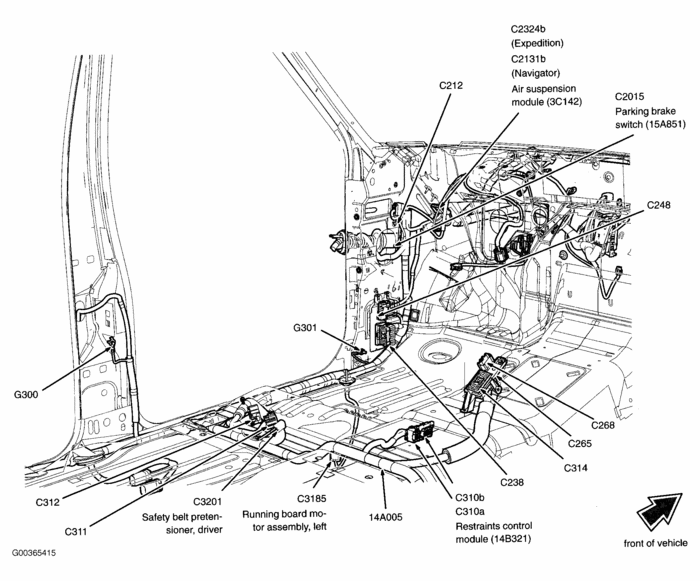 C2324b
(Expedition)
C2131b
(Navigator)
Air suspension
module (3C142)

C212

C2015
Parking brake
switch (15A851)

C248

G301

G300

C268

C265

C314

C238

C312

C311

C3201
Safety belt pretensioner, driver

C3185
Running board motor assembly, left

14A005

C310b
C310a
Restraints control
module (14B321)

front of vehicle

G00365415