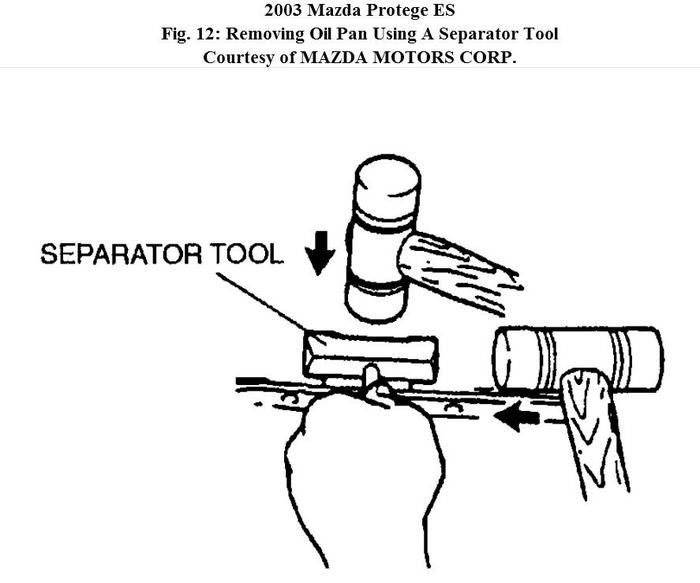 2003 Mazda Protege ES
Fig. 12: Removing Oil Pan Using A Separator Tool
Courtesy of MAZDA MOTORS CORP.

SEPARATOR TOOL