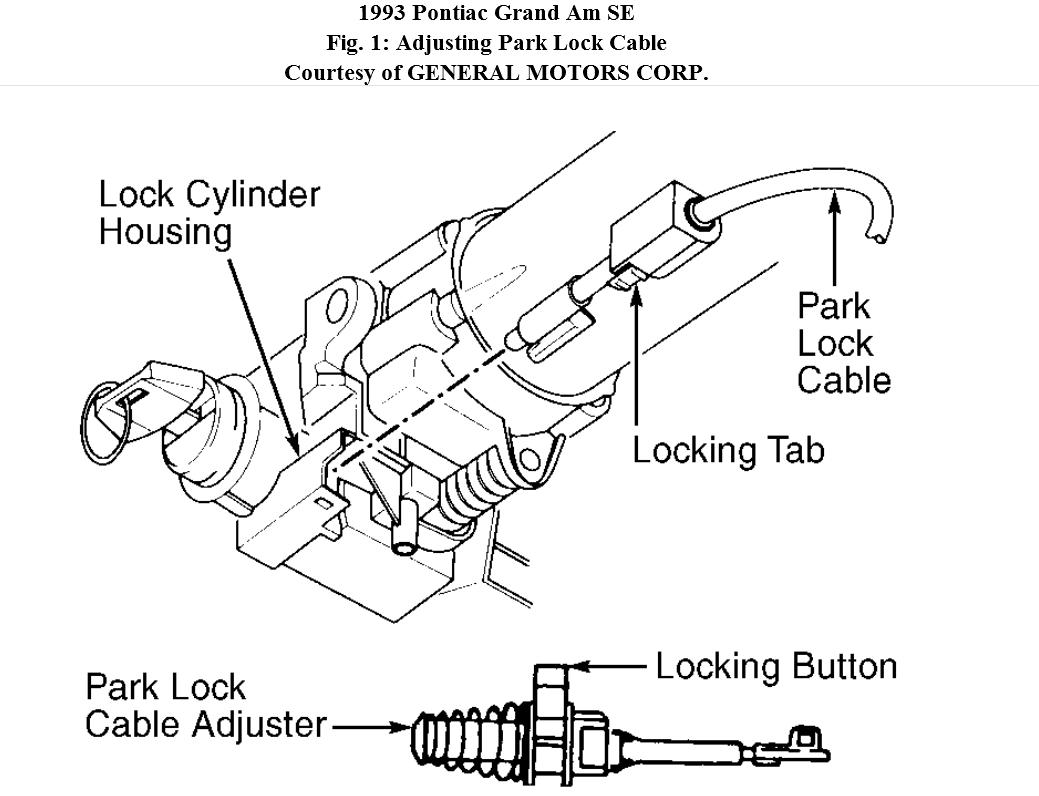 1993 Pontiac Grand Am SE
Fig. 1: Adjusting Park Lock Cable
Courtesy of GENERAL MOTORS CORP.

Lock Cylinder Housing

Park Lock Cable

Locking Tab

Locking Button

Park Lock Cable Adjuster