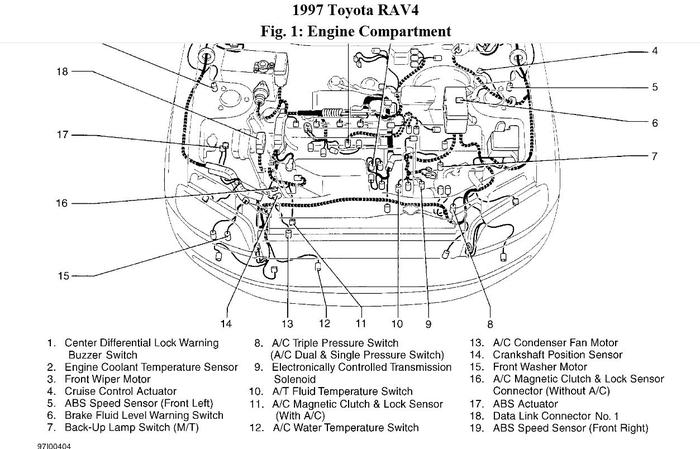 1997 Toyota RAV4
Fig. 1: Engine Compartment

18
17
16
15
4
5
6
7
14
13
12
11
10
9
8

1. Center Differential Lock Warning Buzzer Switch
2. Engine Coolant Temperature Sensor
3. Front Wiper Motor
4. Cruise Control Actuator
5. ABS Speed Sensor (Front Left)
6. Brake Fluid Level Warning Switch
7. Back-Up Lamp Switch (M/T)

8. A/C Triple Pressure Switch (A/C Dual & Single Pressure Switch)
9. Electronically Controlled Transmission Solenoid
10. A/T Fluid Temperature Switch
11. A/C Magnetic Clutch & Lock Sensor (With A/C)
12. A/C Water Temperature Switch

13. A/C Condenser Fan Motor
14. Crankshaft Position Sensor
15. Front Washer Motor
16. A/C Magnetic Clutch & Lock Sensor Connector (Without A/C)
17. ABS Actuator
18. Data Link Connector No. 1
19. ABS Speed Sensor (Front Right)

97I00404