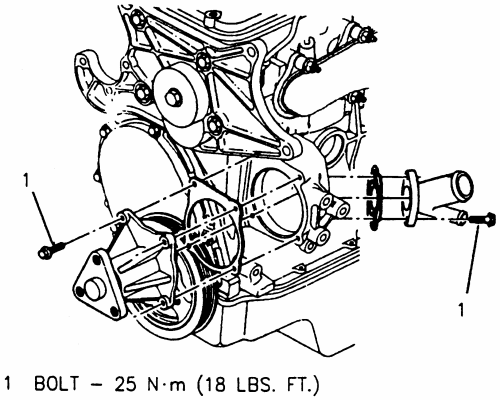 1

1

1 BOLT – 25 N·m (18 LBS. FT.)