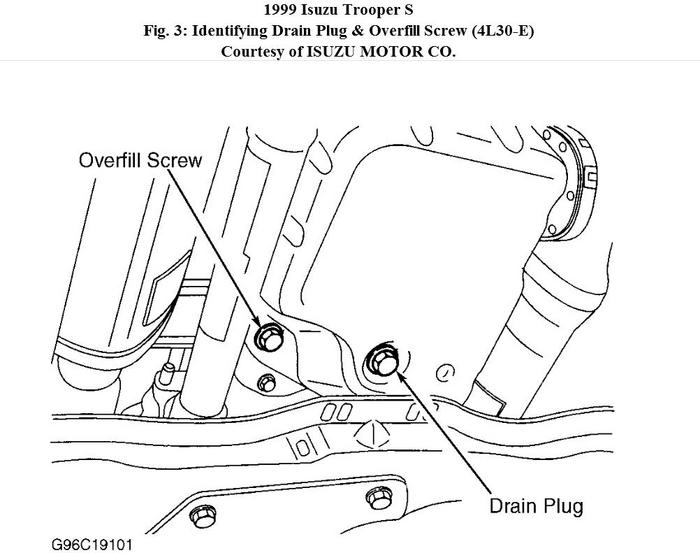 1999 Isuzu Trooper S
Fig. 3: Identifying Drain Plug & Overfill Screw (4L30-E)
Courtesy of ISUZU MOTOR CO.

Overfill Screw

Drain Plug

G96C19101