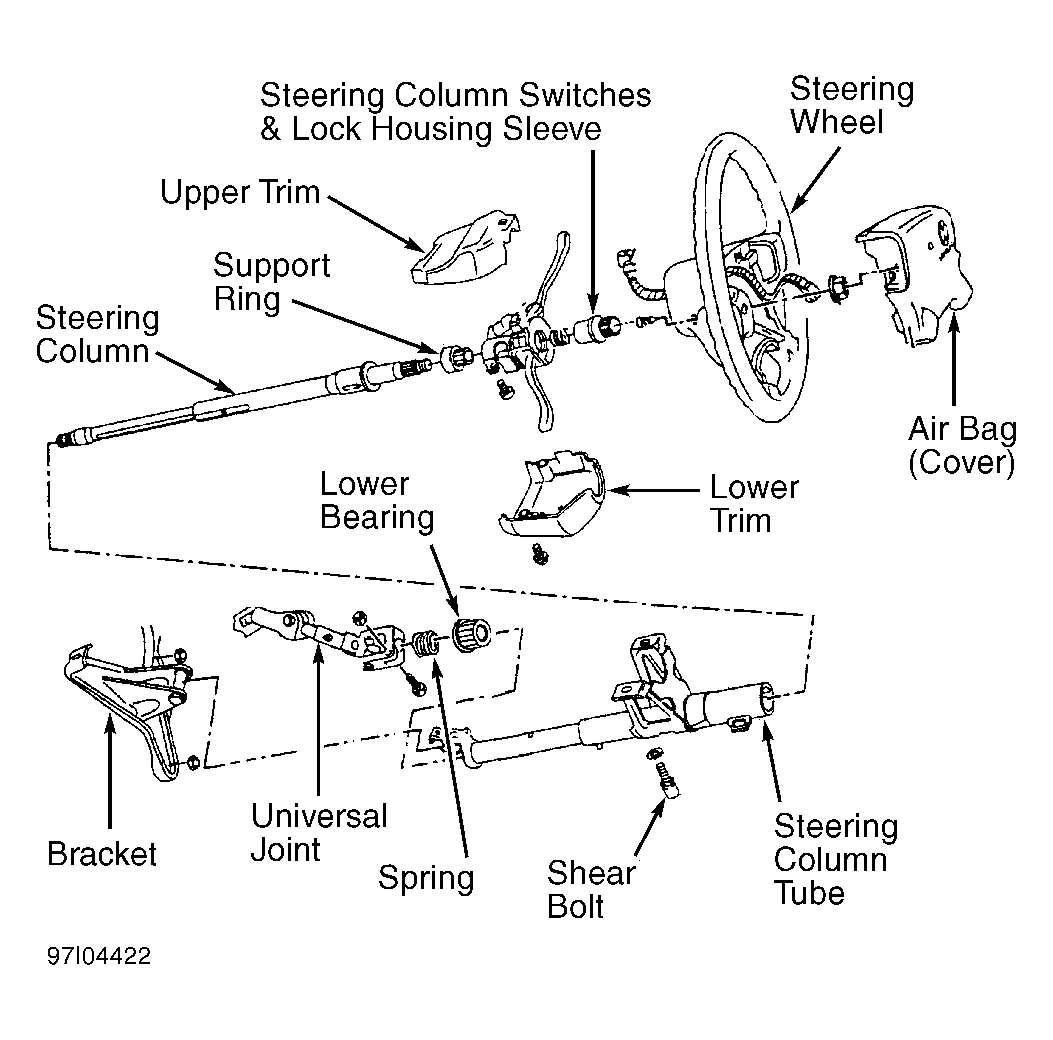 Steering Column Switches & Lock Housing Sleeve

Steering Wheel

Upper Trim

Support Ring

Steering Column

Air Bag (Cover)

Lower Bearing

Lower Trim

Bracket

Universal Joint

Spring

Shear Bolt

Steering Column Tube

97I04422