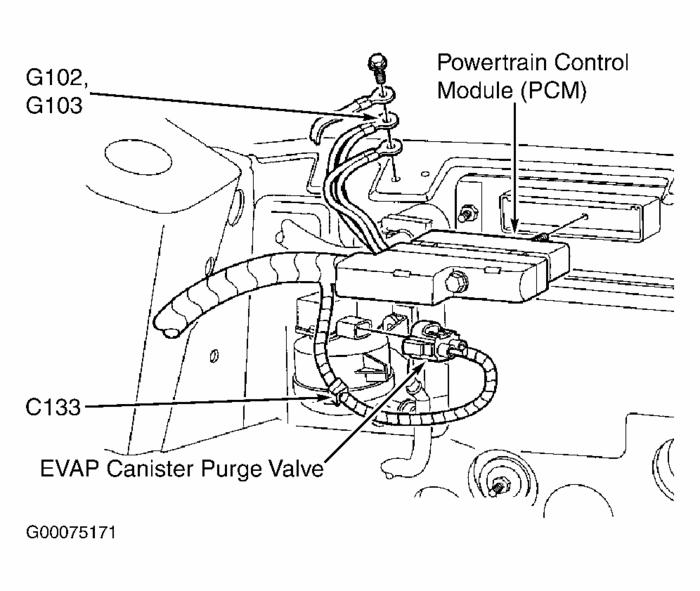 G102,
G103

Powertrain Control
Module (PCM)

C133

EVAP Canister Purge Valve

G00075171