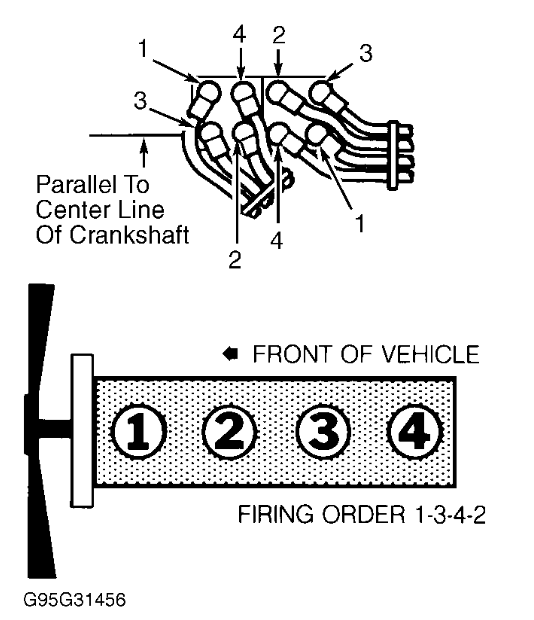 1
4
2
3
3
Parallel To Center Line Of Crankshaft
2
4
1

FRONT OF VEHICLE

1 2 3 4

FIRING ORDER 1-3-4-2

G95G31456