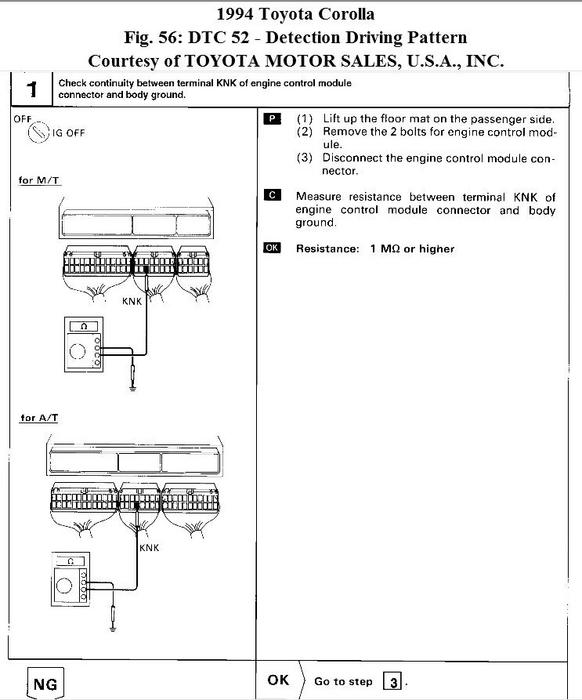 1994 Toyota Corolla
Fig. 56: DTC 52 - Detection Driving Pattern
Courtesy of TOYOTA MOTOR SALES, U.S.A., INC.

1 Check continuity between terminal KNK of engine control module connector and body ground.

OFF
IG OFF

for M/T

KNK

Ω

for A/T

KNK

Ω

P (1) Lift up the floor mat on the passenger side.
(2) Remove the 2 bolts for engine control module.
(3) Disconnect the engine control module connector.

C Measure resistance between terminal KNK of engine control module connector and body ground.

OK Resistance: 1 MΩ or higher

NG

OK Go to step 3.