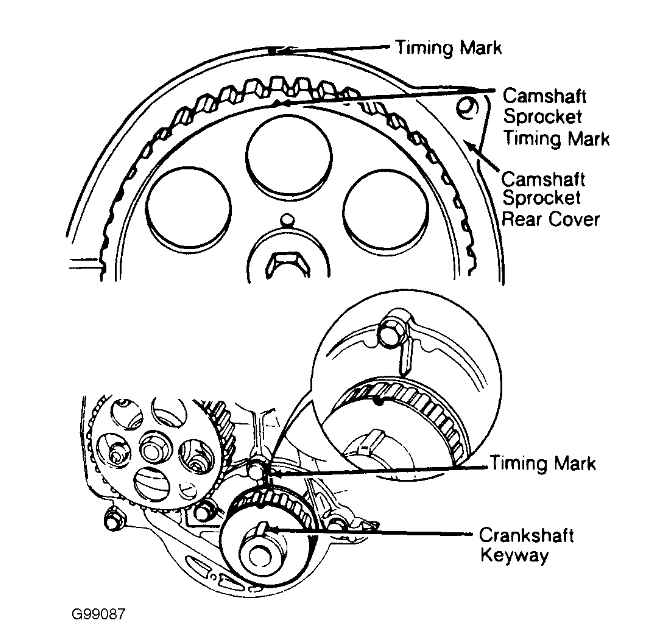 Timing Mark

Camshaft Sprocket Timing Mark

Camshaft Sprocket Rear Cover

Timing Mark

Crankshaft Keyway

G99087