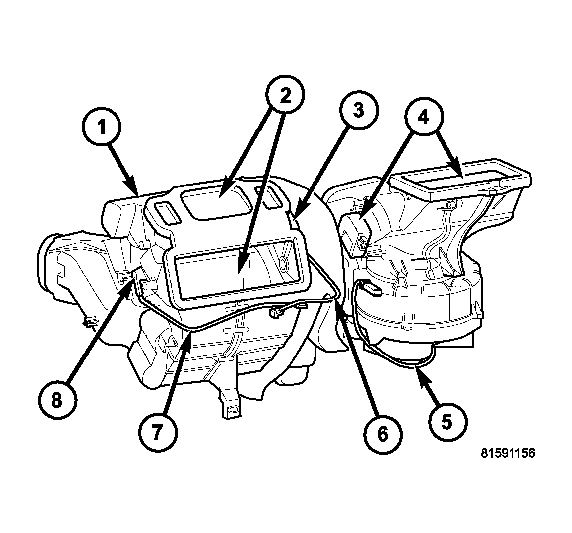 1
2
3
4
8
7
6
5
81591156