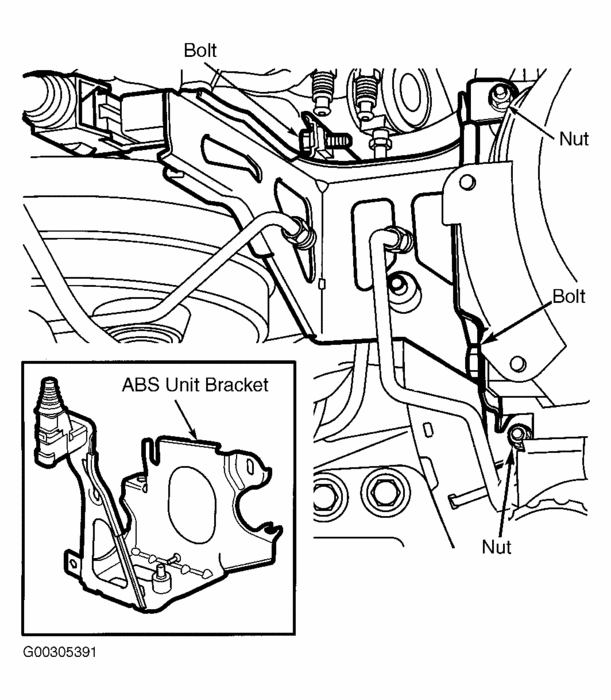 Bolt

Nut

Bolt

ABS Unit Bracket

Nut

G00305391