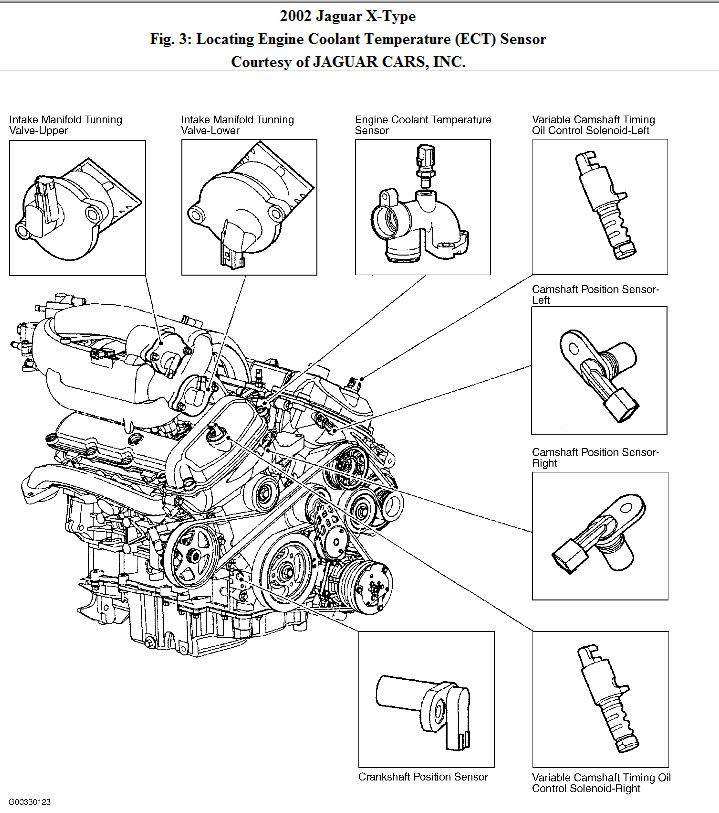 2002 Jaguar X-Type
Fig. 3: Locating Engine Coolant Temperature (ECT) Sensor
Courtesy of JAGUAR CARS, INC.

Intake Manifold Tunning Valve-Upper

Intake Manifold Tunning Valve-Lower

Engine Coolant Temperature Sensor

Variable Camshaft Timing Oil Control Solenoid-Left

Camshaft Position Sensor-Left

Camshaft Position Sensor-Right

Crankshaft Position Sensor

Variable Camshaft Timing Oil Control Solenoid-Right

G00330123