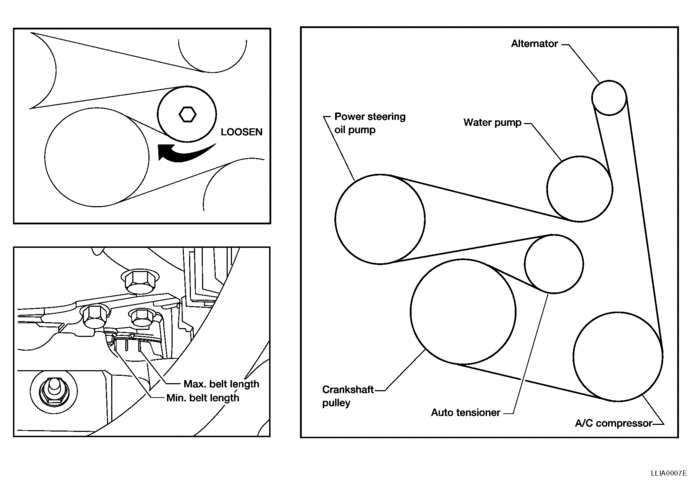 LOOSEN

Max. belt length
Min. belt length

Alternator

Power steering oil pump

Water pump

Crankshaft pulley

Auto tensioner

A/C compressor

LLIA0007E