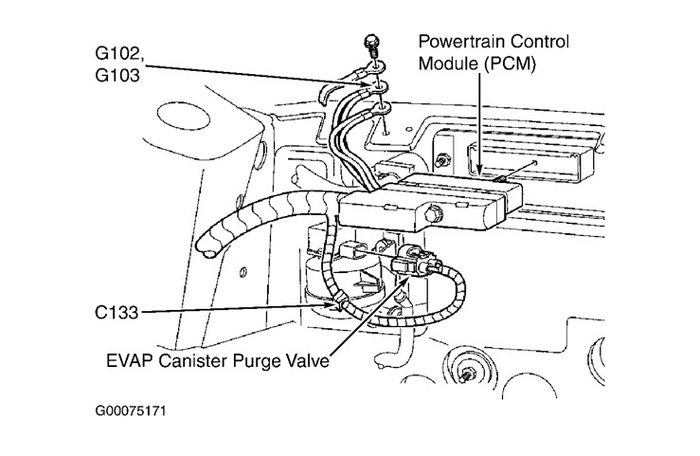 G102,
G103

Powertrain Control
Module (PCM)

C133

EVAP Canister Purge Valve

G00075171