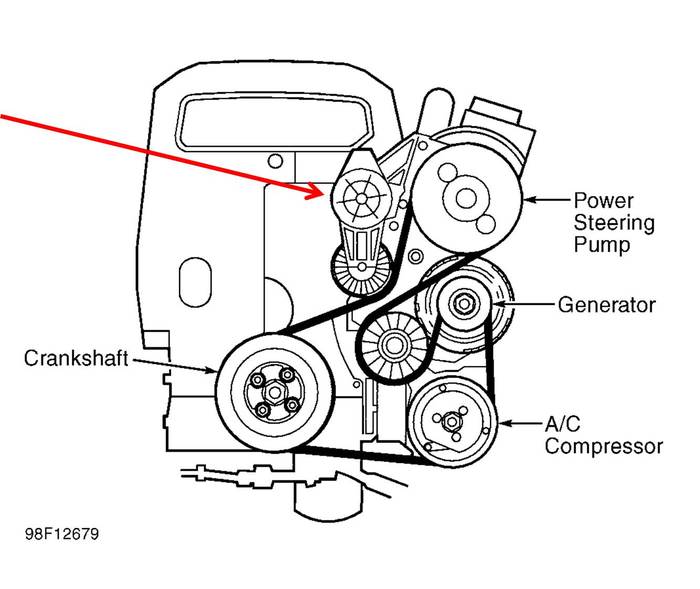 Power Steering Pump

Generator

Crankshaft

A/C Compressor

98F12679