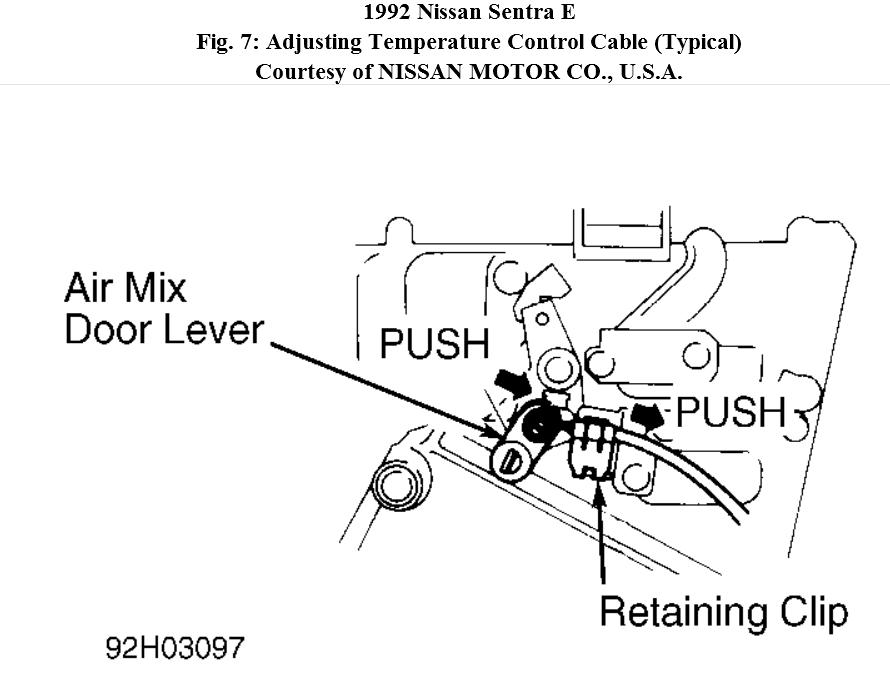 1992 Nissan Sentra E
Fig. 7: Adjusting Temperature Control Cable (Typical)
Courtesy of NISSAN MOTOR CO., U.S.A.

Air Mix Door Lever

PUSH

PUSH

Retaining Clip

92H03097