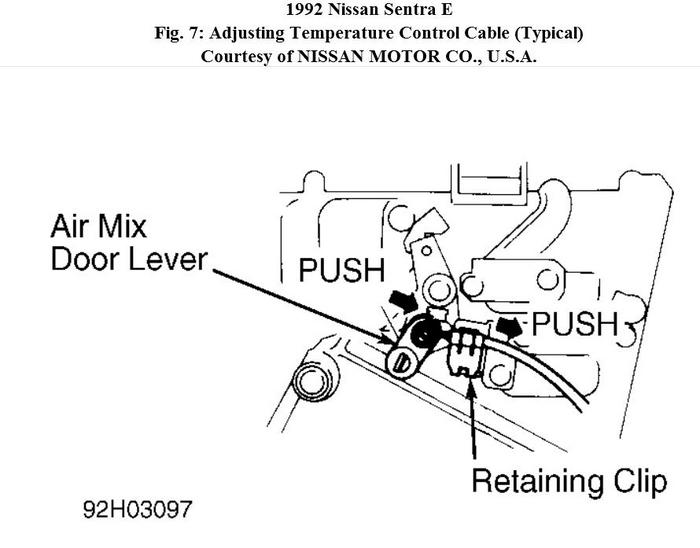 1992 Nissan Sentra E
Fig. 7: Adjusting Temperature Control Cable (Typical)
Courtesy of NISSAN MOTOR CO., U.S.A.

Air Mix Door Lever

PUSH

PUSH

Retaining Clip

92H03097