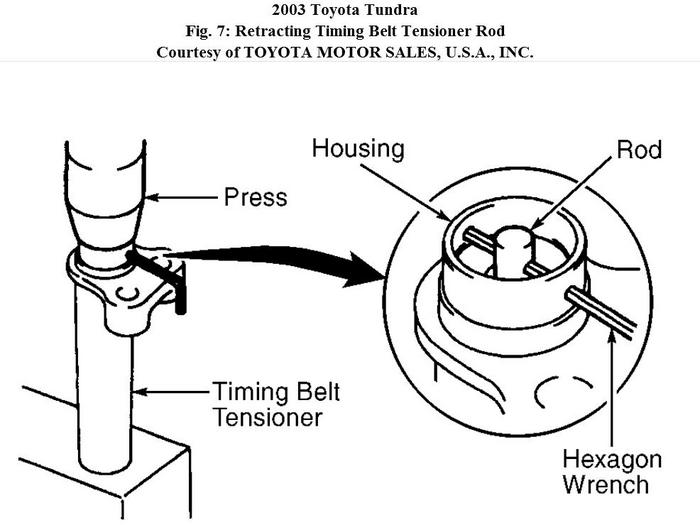 2003 Toyota Tundra
Fig. 7: Retracting Timing Belt Tensioner Rod
Courtesy of TOYOTA MOTOR SALES, U.S.A., INC.

Housing

Rod

Press

Timing Belt Tensioner

Hexagon Wrench