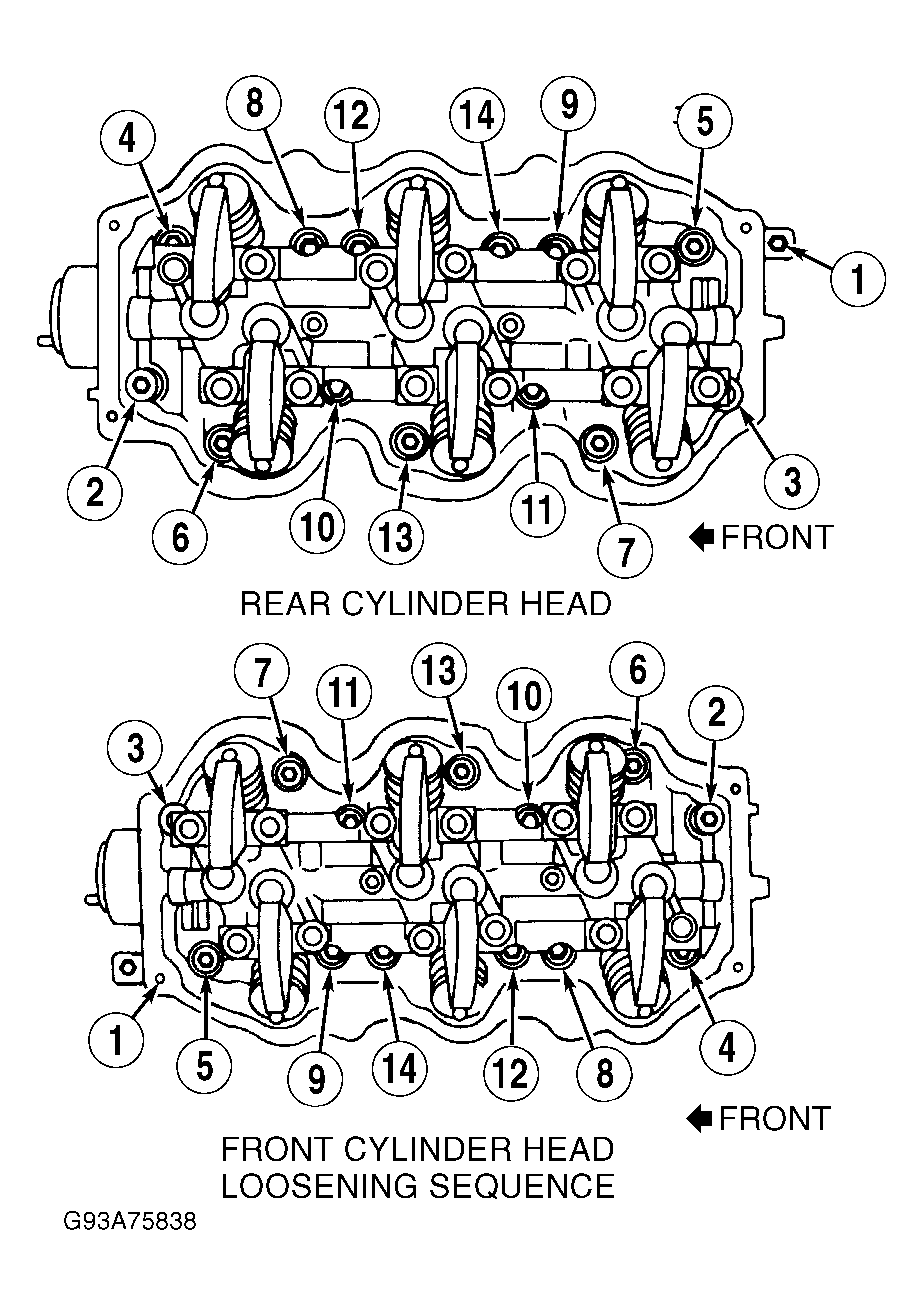 8
12
14
9
4
5
1
2
3
6
10
13
11
7
FRONT

REAR CYLINDER HEAD

7
11
13
10
6
3
2
1
5
9
14
12
8
4
FRONT

FRONT CYLINDER HEAD
LOOSENING SEQUENCE

G93A75838