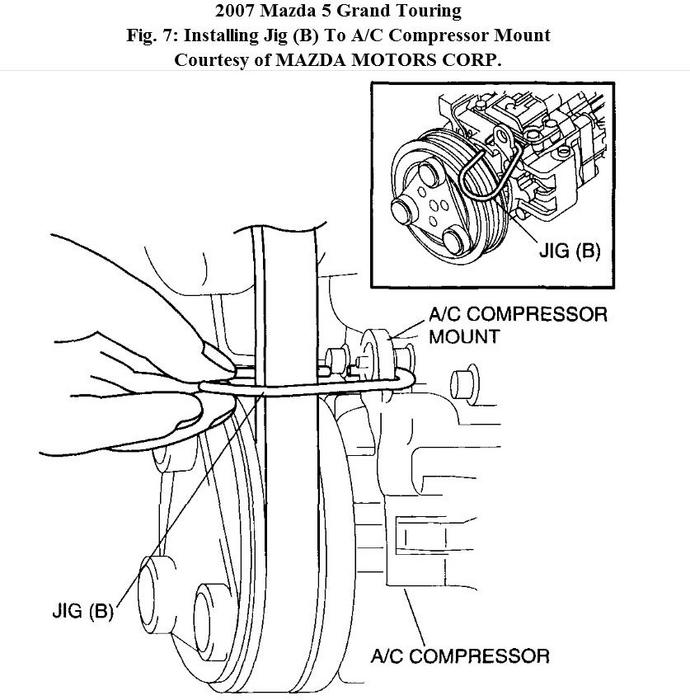 2007 Mazda 5 Grand Touring
Fig. 7: Installing Jig (B) To A/C Compressor Mount
Courtesy of MAZDA MOTORS CORP.

JIG (B)

A/C COMPRESSOR MOUNT

JIG (B)

A/C COMPRESSOR