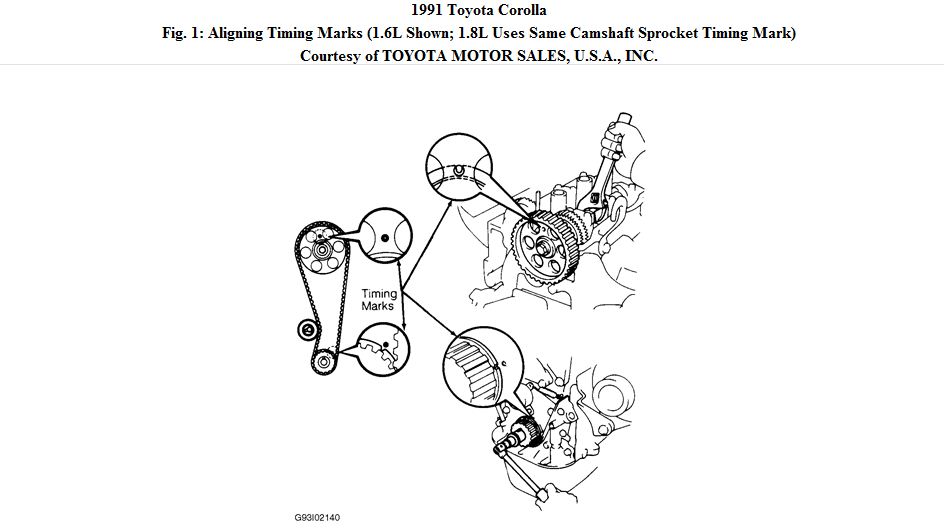 1991 Toyota Corolla
Fig. 1: Aligning Timing Marks (1.6L Shown; 1.8L Uses Same Camshaft Sprocket Timing Mark)
Courtesy of TOYOTA MOTOR SALES, U.S.A., INC.

Timing Marks

G93I02140