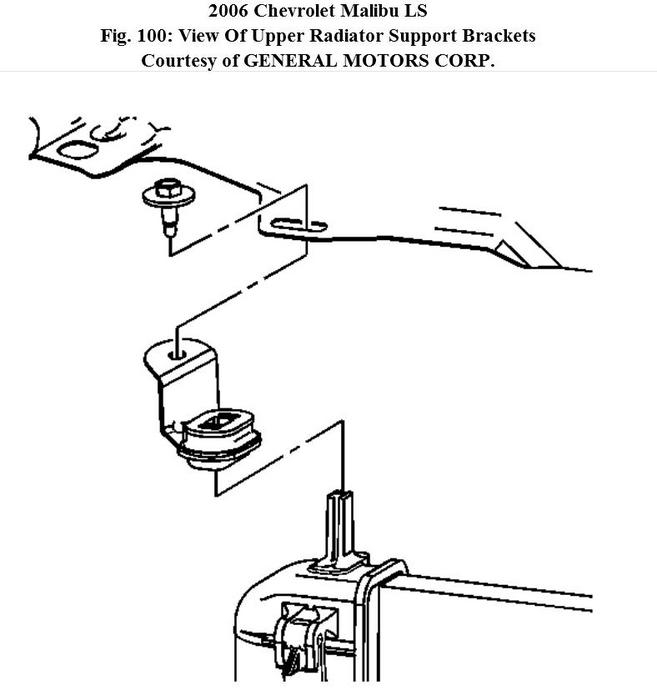 2006 Chevrolet Malibu LS
Fig. 100: View Of Upper Radiator Support Brackets
Courtesy of GENERAL MOTORS CORP.