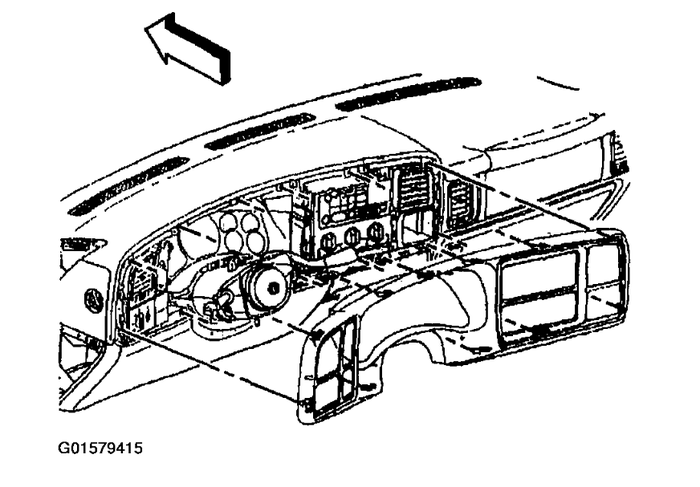 G01579415