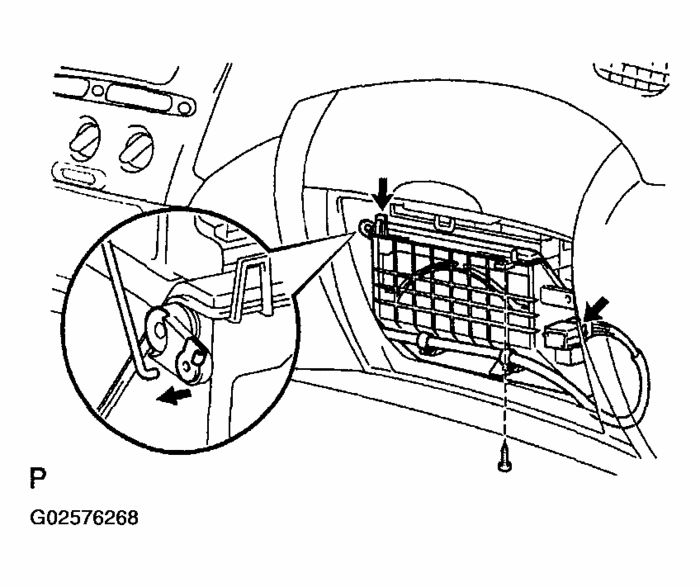 P

G02576268