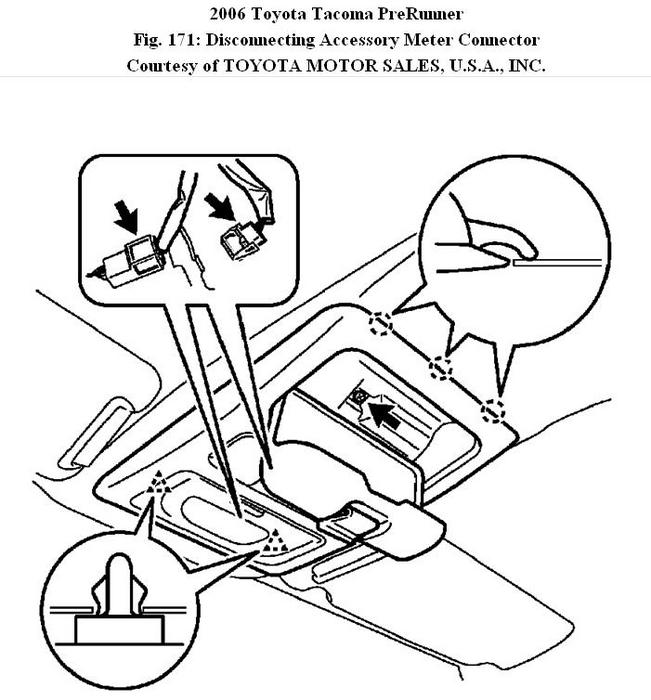 2006 Toyota Tacoma PreRunner
Fig. 171: Disconnecting Accessory Meter Connector
Courtesy of TOYOTA MOTOR SALES, U.S.A., INC.