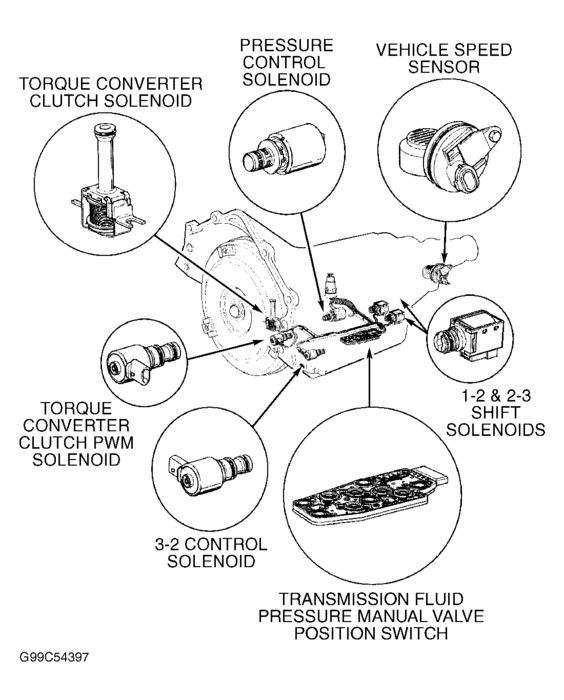 TORQUE CONVERTER CLUTCH SOLENOID

PRESSURE CONTROL SOLENOID

VEHICLE SPEED SENSOR

TORQUE CONVERTER CLUTCH PWM SOLENOID

1-2 & 2-3 SHIFT SOLENOIDS

3-2 CONTROL SOLENOID

TRANSMISSION FLUID PRESSURE MANUAL VALVE POSITION SWITCH

G99C54397