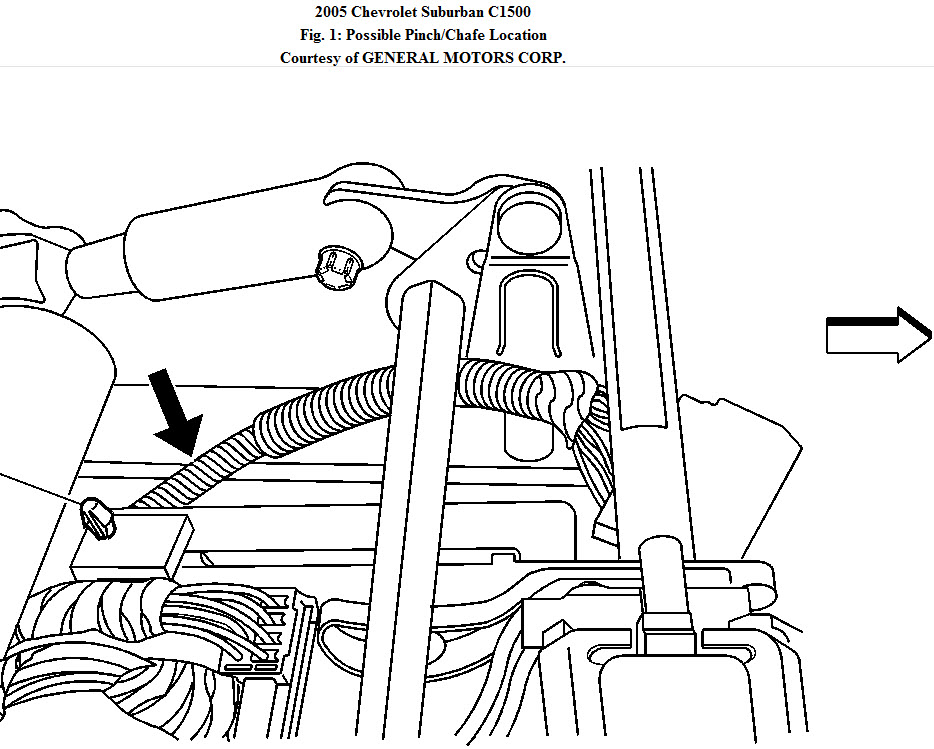 2005 Chevrolet Suburban C1500
Fig. 1: Possible Pinch/Chafe Location
Courtesy of GENERAL MOTORS CORP.