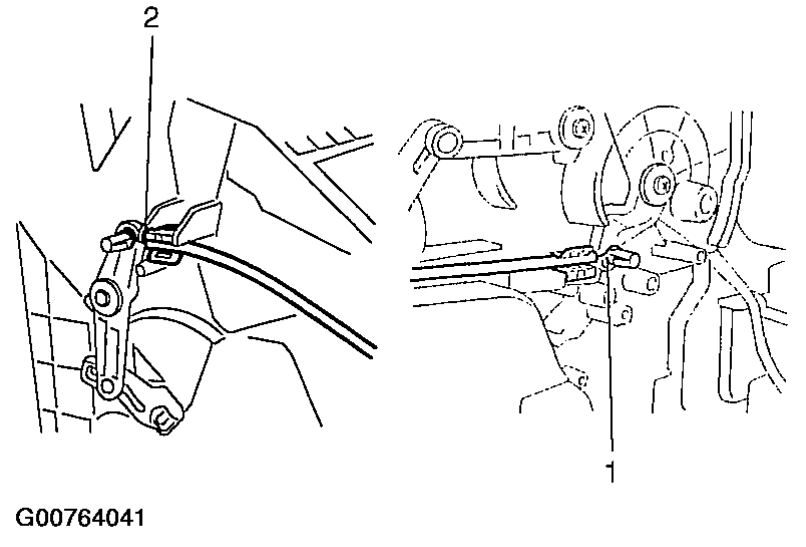 2

1

G00764041