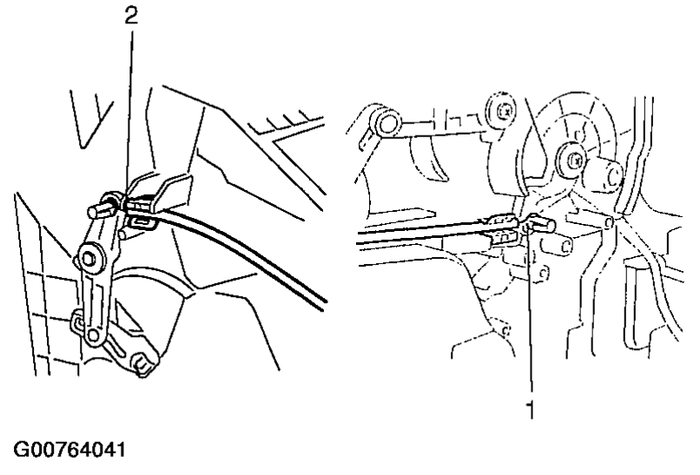 2

1

G00764041