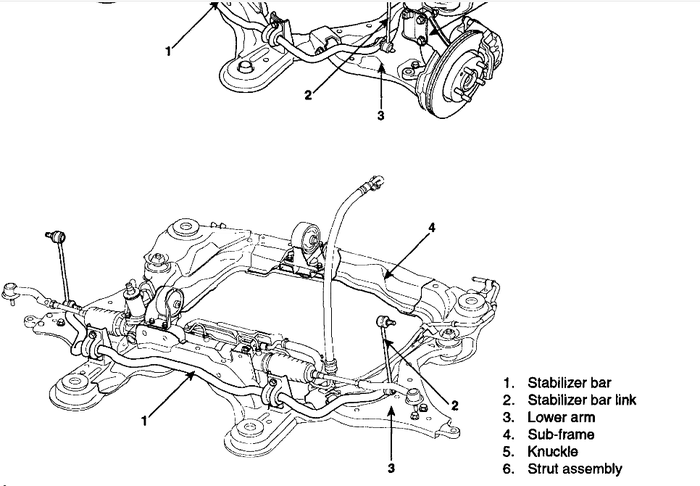 1
2
3

4
1
2
3

1. Stabilizer bar
2. Stabilizer bar link
3. Lower arm
4. Sub-frame
5. Knuckle
6. Strut assembly