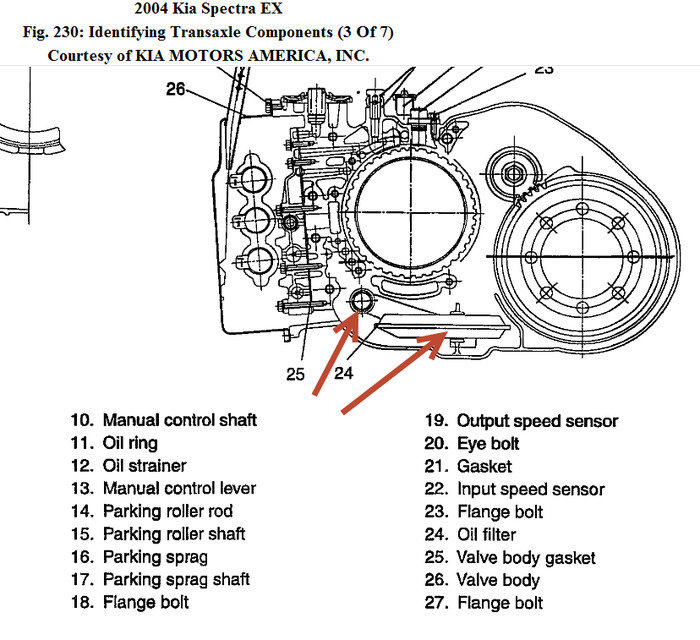 2004 Kia Spectra EX
Fig. 230: Identifying Transaxle Components (3 Of 7)
Courtesy of KIA MOTORS AMERICA, INC.

26
23
25
24

10. Manual control shaft
11. Oil ring
12. Oil strainer
13. Manual control lever
14. Parking roller rod
15. Parking roller shaft
16. Parking sprag
17. Parking sprag shaft
18. Flange bolt

19. Output speed sensor
20. Eye bolt
21. Gasket
22. Input speed sensor
23. Flange bolt
24. Oil filter
25. Valve body gasket
26. Valve body
27. Flange bolt