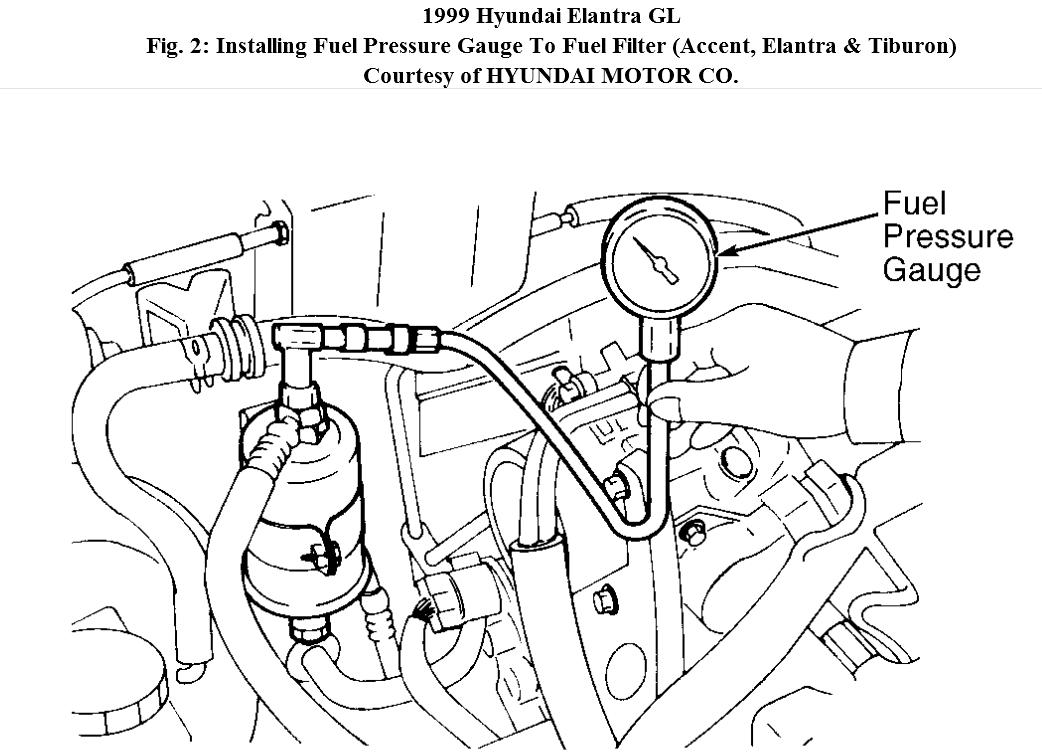 1999 Hyundai Elantra GL
Fig. 2: Installing Fuel Pressure Gauge To Fuel Filter (Accent, Elantra & Tiburon)
Courtesy of HYUNDAI MOTOR CO.

Fuel Pressure Gauge