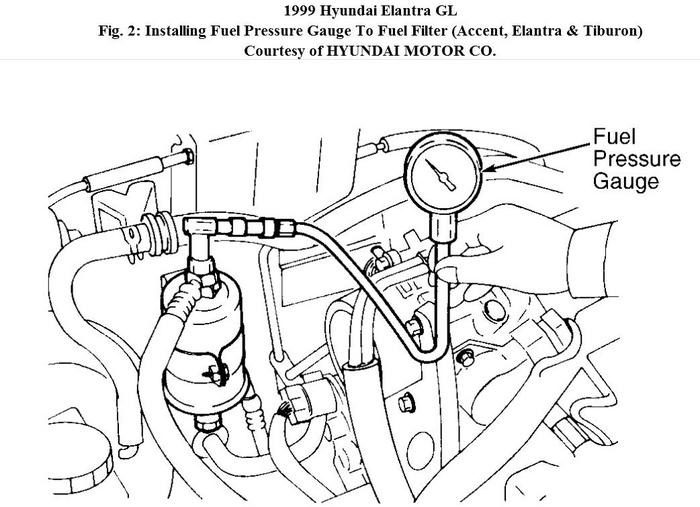 1999 Hyundai Elantra GL
Fig. 2: Installing Fuel Pressure Gauge To Fuel Filter (Accent, Elantra & Tiburon)
Courtesy of HYUNDAI MOTOR CO.

Fuel Pressure Gauge