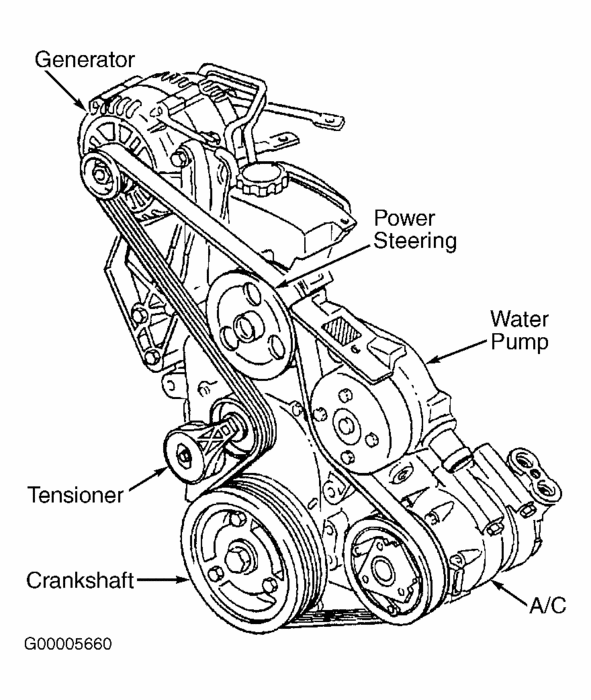 Generator

Power Steering

Water Pump

Tensioner

Crankshaft

A/C

G00005660