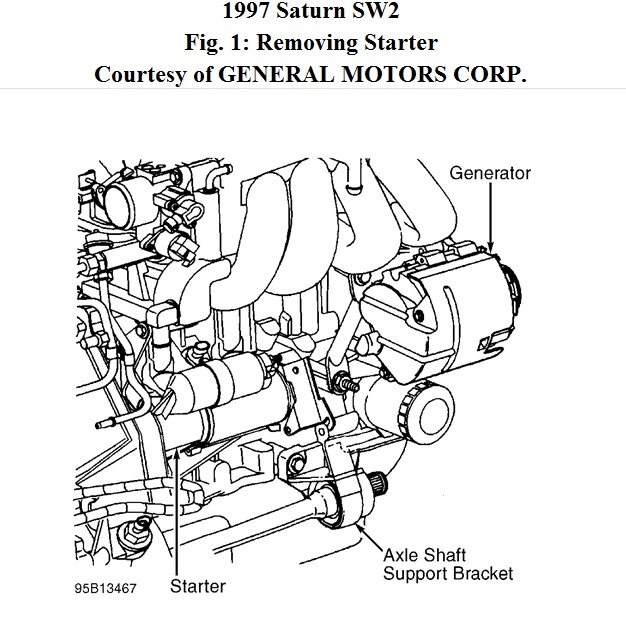 1997 Saturn SW2
Fig. 1: Removing Starter
Courtesy of GENERAL MOTORS CORP.

Generator

Axle Shaft
Support Bracket

95B13467

Starter