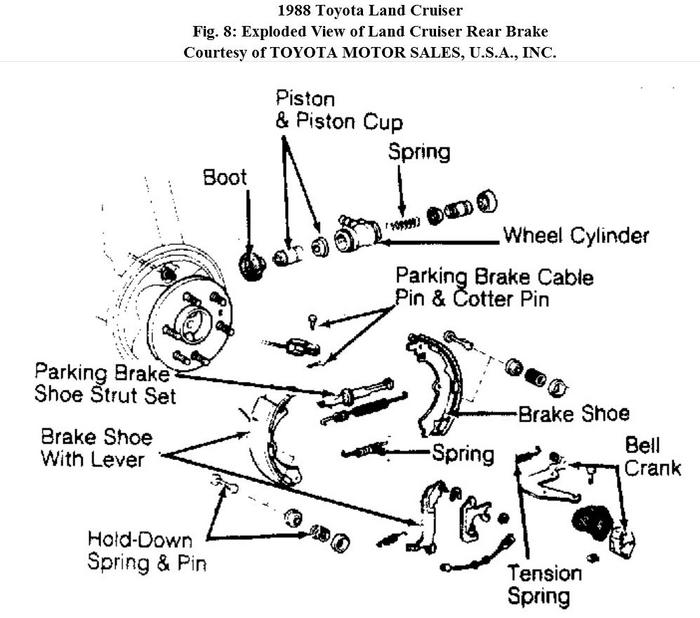 1988 Toyota Land Cruiser
Fig. 8: Exploded View of Land Cruiser Rear Brake
Courtesy of TOYOTA MOTOR SALES, U.S.A., INC.

Piston
& Piston Cup

Spring

Boot

Wheel Cylinder

Parking Brake Cable
Pin & Cotter Pin

Parking Brake
Shoe Strut Set

Brake Shoe

Brake Shoe
With Lever

Spring

Bell
Crank

Hold-Down
Spring & Pin

Tension
Spring