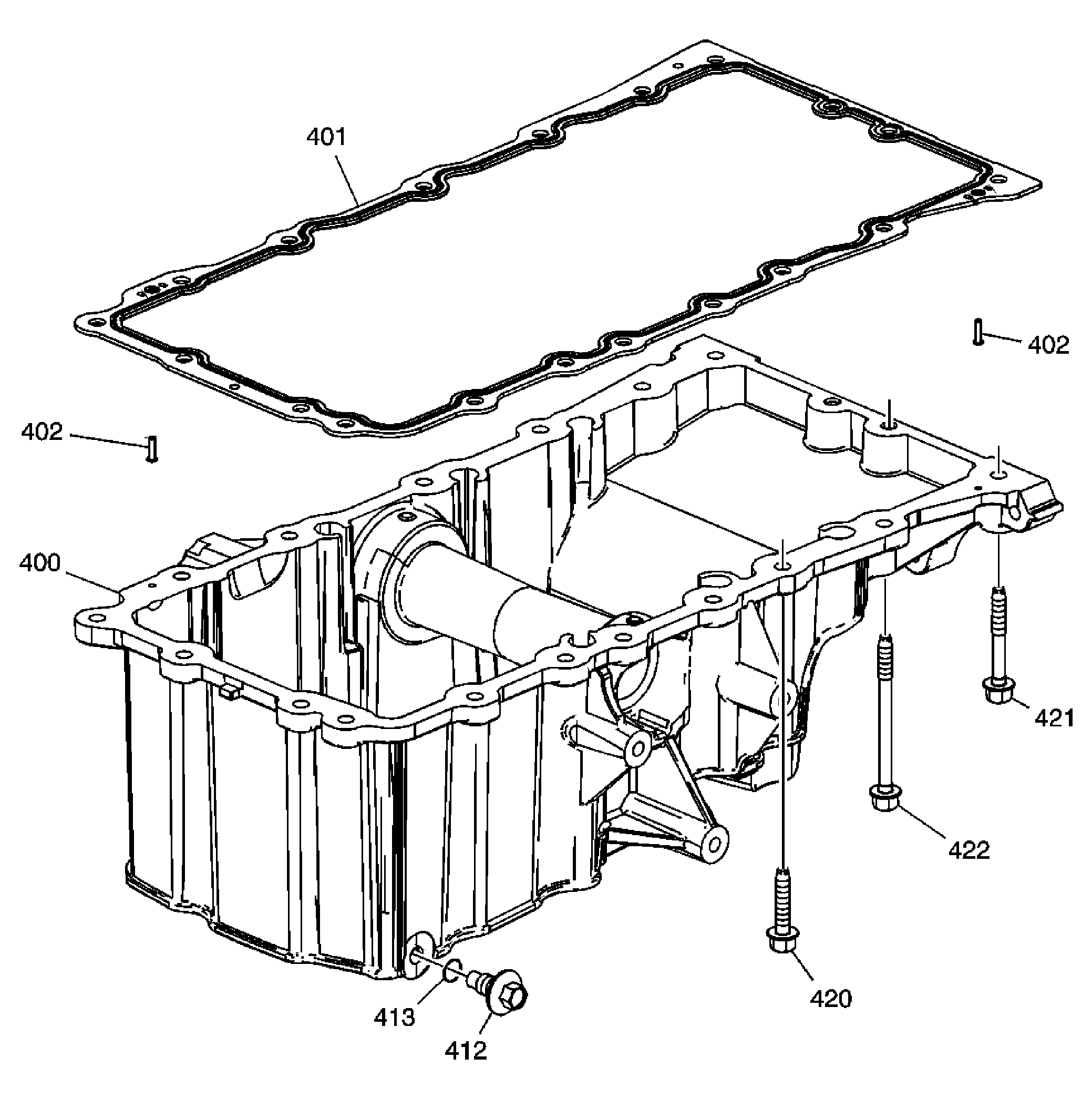 401

402

402

400

421

422

420

413

412