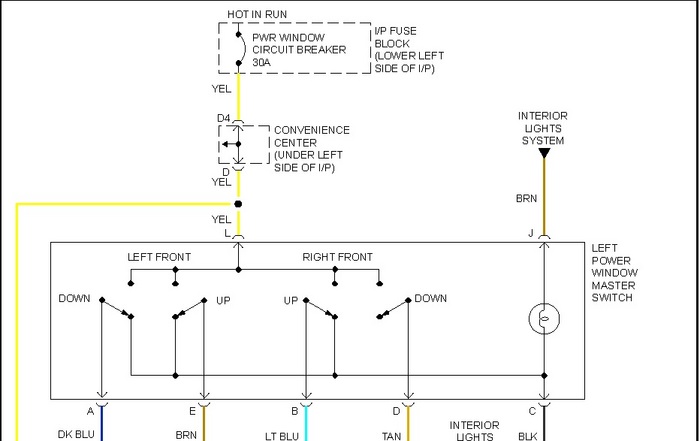 HOT IN RUN

PWR WINDOW CIRCUIT BREAKER 30A

I/P FUSE BLOCK (LOWER LEFT SIDE OF I/P)

YEL

D4

CONVENIENCE CENTER (UNDER LEFT SIDE OF I/P)

D

YEL

YEL

L

INTERIOR LIGHTS SYSTEM

BRN

J

LEFT POWER WINDOW MASTER SWITCH

LEFT FRONT

RIGHT FRONT

DOWN

UP

UP

DOWN

A

E

B

D

C

DK BLU

BRN

LT BLU

TAN

INTERIOR LIGHTS

BLK