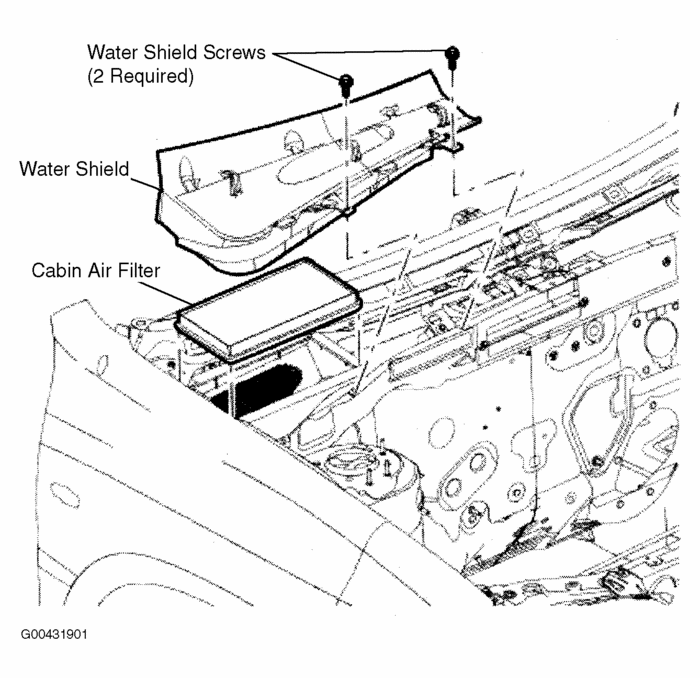 Water Shield Screws
(2 Required)

Water Shield

Cabin Air Filter

G00431901