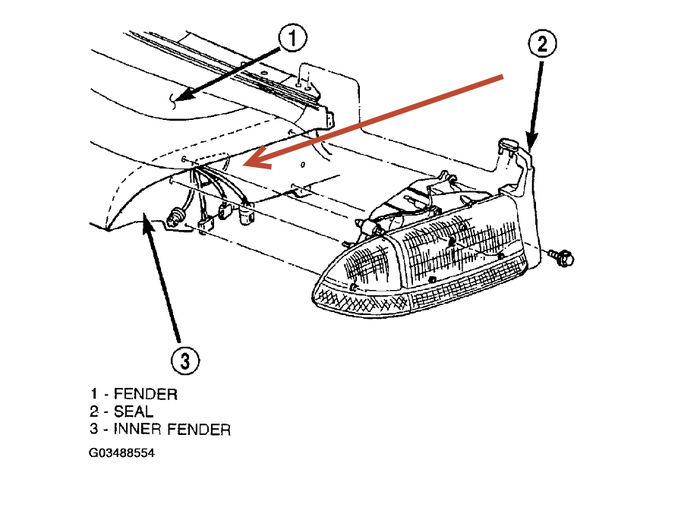 1

2

3

1 - FENDER
2 - SEAL
3 - INNER FENDER

G03488554