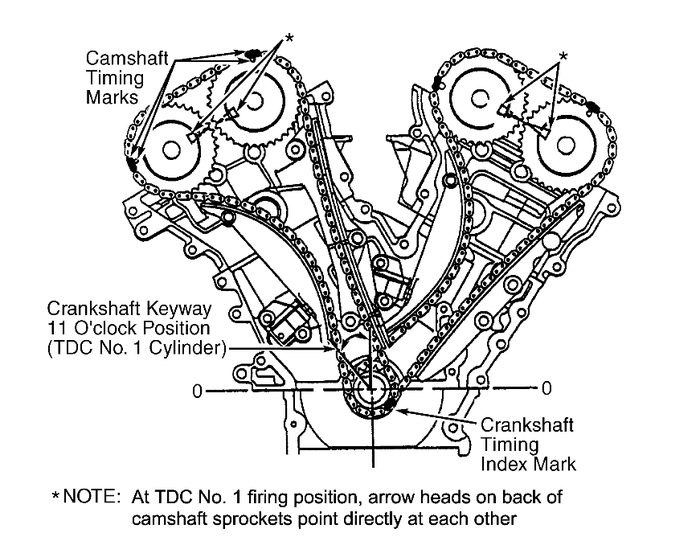 Camshaft Timing Marks

*

*

Crankshaft Keyway 11 O'clock Position (TDC No. 1 Cylinder)

0

0

Crankshaft Timing Index Mark

*NOTE: At TDC No. 1 firing position, arrow heads on back of camshaft sprockets point directly at each other