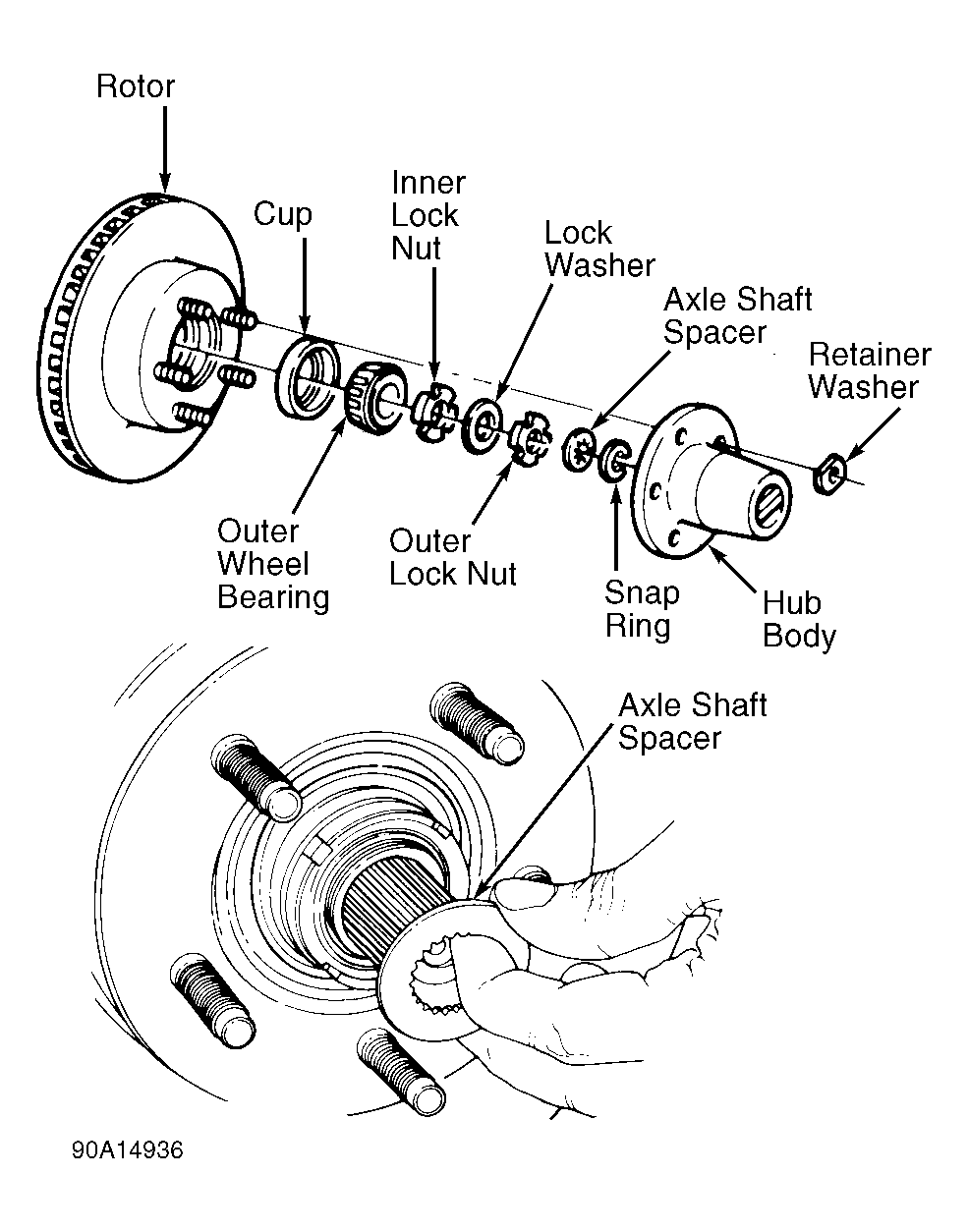 Rotor

Cup

Inner Lock Nut

Lock Washer

Axle Shaft Spacer

Retainer Washer

Outer Wheel Bearing

Outer Lock Nut

Snap Ring

Hub Body

Axle Shaft Spacer

90A14936